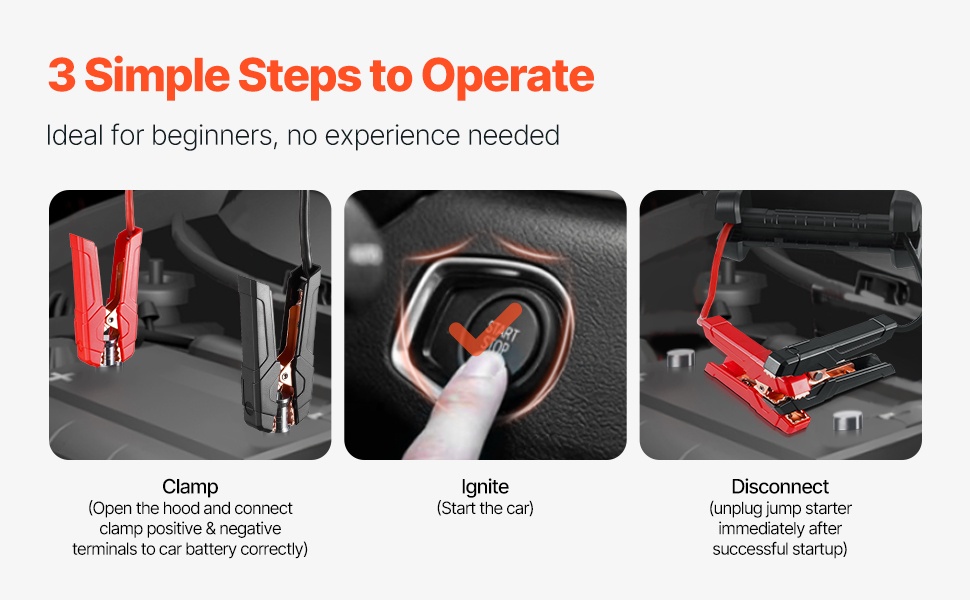 3 Simple Steps to Operate

Ideal for beginners, no experience needed

START STOP

Clamp
(Open the hood and connect clamp positive & negative terminals to car battery correctly)

Ignite
(Start the car)

Disconnect
(unplug jump starter immediately after successful startup)