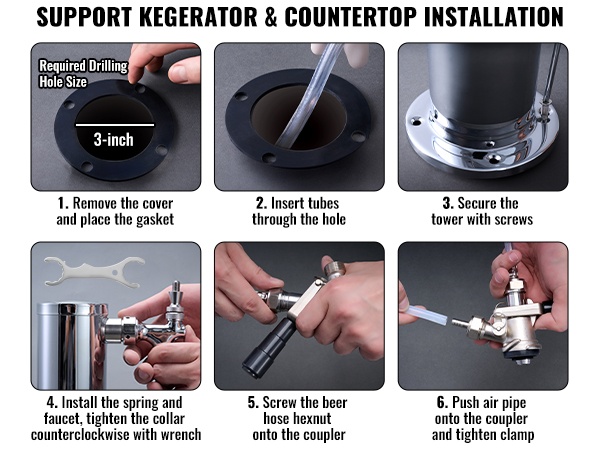 SUPPORT KEGERATOR & COUNTERTOP INSTALLATION

Required Drilling Hole Size

3-inch

1. Remove the cover and place the gasket

2. Insert tubes through the hole

3. Secure the tower with screws

4. Install the spring and faucet, tighten the collar counterclockwise with wrench

5. Screw the beer hose hexnut onto the coupler

6. Push air pipe onto the coupler and tighten clamp