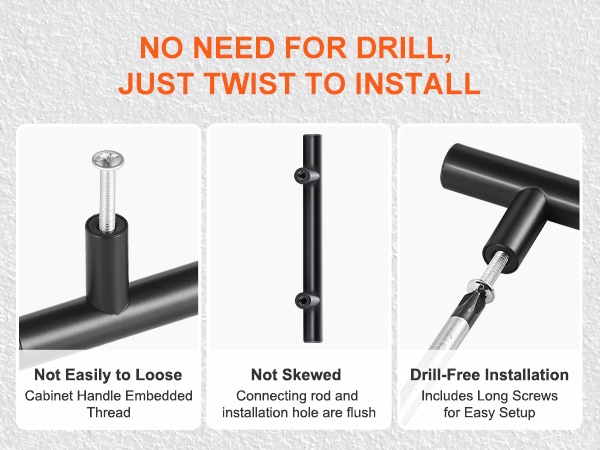 NO NEED FOR DRILL, JUST TWIST TO INSTALL

Not Easily to Loose
Cabinet Handle Embedded Thread

Not Skewed
Connecting rod and installation hole are flush

Drill-Free Installation
Includes Long Screws for Easy Setup