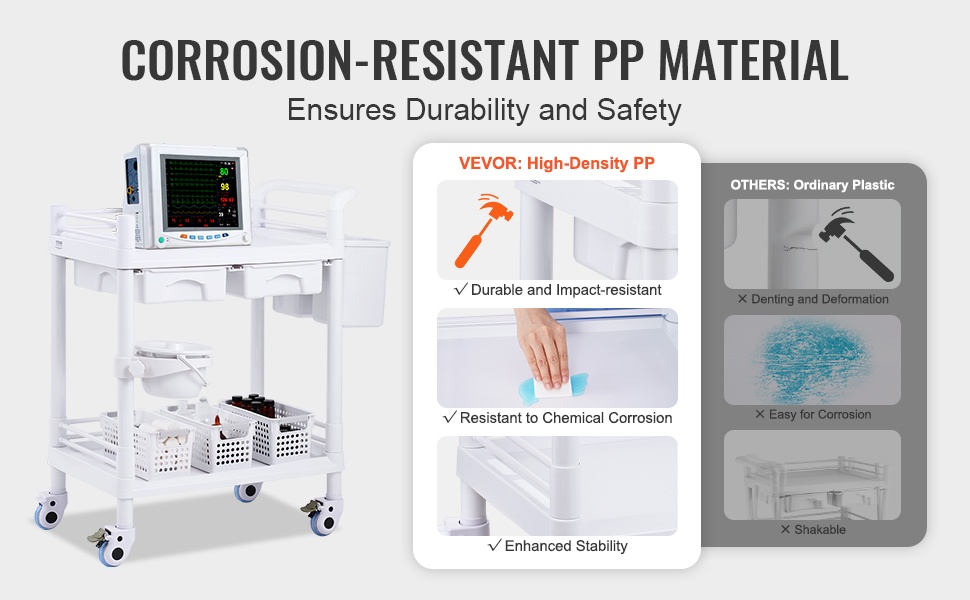 CORROSION-RESISTANT PP MATERIAL
Ensures Durability and Safety

VEVOR: High-Density PP

✓ Durable and Impact-resistant

✓ Resistant to Chemical Corrosion

✓ Enhanced Stability

OTHERS: Ordinary Plastic

✕ Denting and Deformation

✕ Easy for Corrosion

✕ Shakable