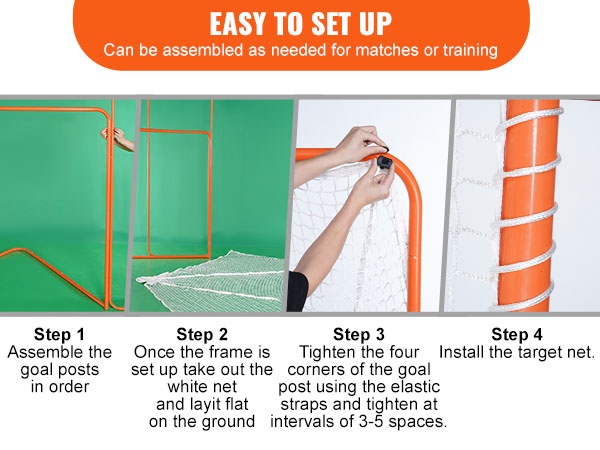 EASY TO SET UP
Can be assembled as needed for matches or training

Step 1
Assemble the goal posts in order

Step 2
Once the frame is set up take out the white net and layit flat on the ground

Step 3
Tighten the four corners of the goal post using the elastic straps and tighten at intervals of 3-5 spaces.

Step 4
Install the target net.