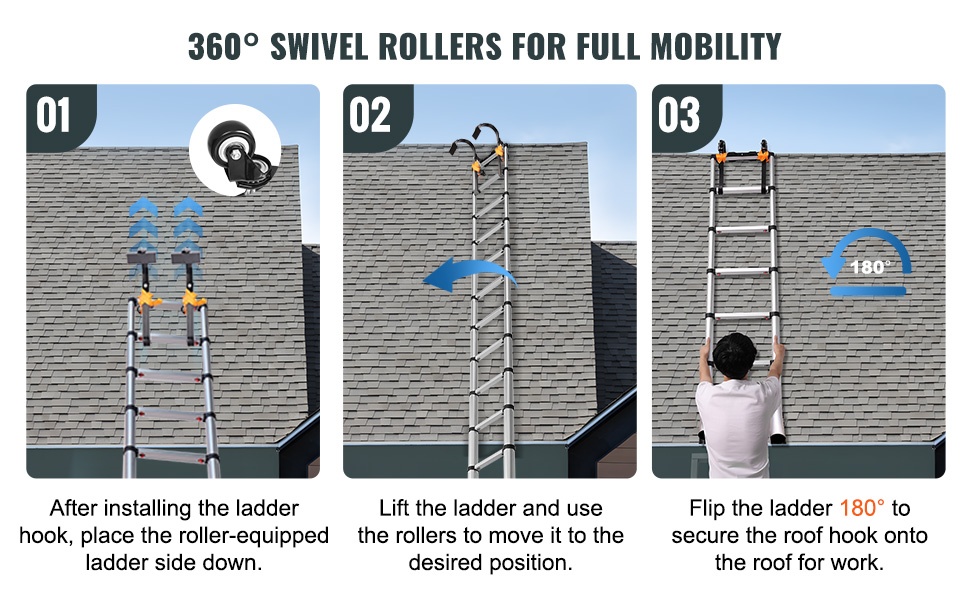 360° SWIVEL ROLLERS FOR FULL MOBILITY

01

After installing the ladder hook, place the roller-equipped ladder side down.

02

Lift the ladder and use the rollers to move it to the desired position.

03

180°

Flip the ladder 180° to secure the roof hook onto the roof for work.