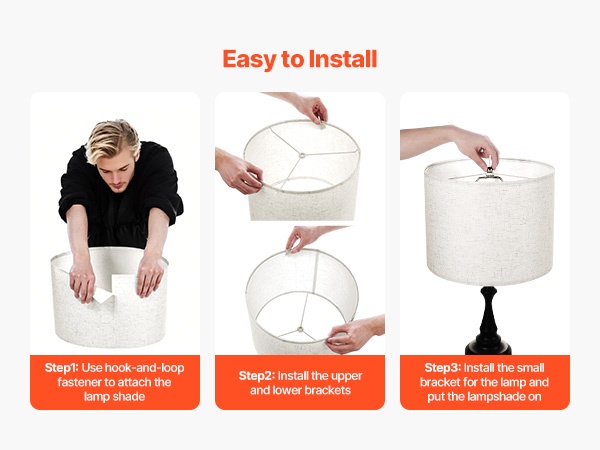 Easy to Install

Step1: Use hook-and-loop fastener to attach the lamp shade

Step2: Install the upper and lower brackets

Step3: Install the small bracket for the lamp and put the lampshade on