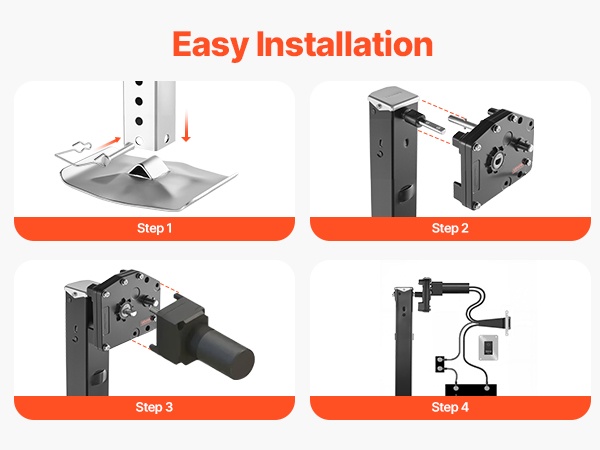 Easy Installation

Step 1

Step 2

Step 3

Step 4