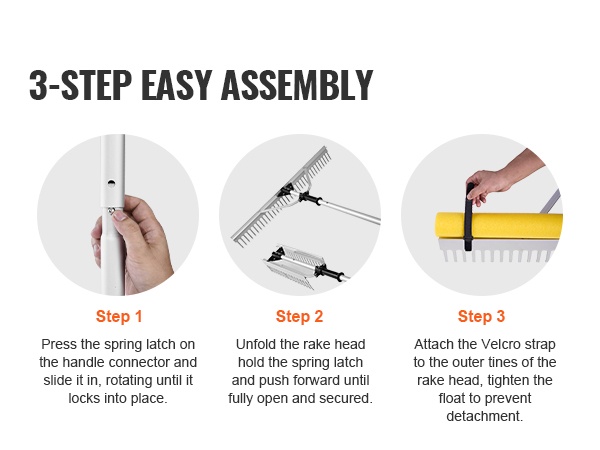 3-STEP EASY ASSEMBLY

Step 1

Press the spring latch on the handle connector and slide it in, rotating until it locks into place.

Step 2

Unfold the rake head hold the spring latch and push forward until fully open and secured.

Step 3

Attach the Velcro strap to the outer tines of the rake head, tighten the float to prevent detachment.