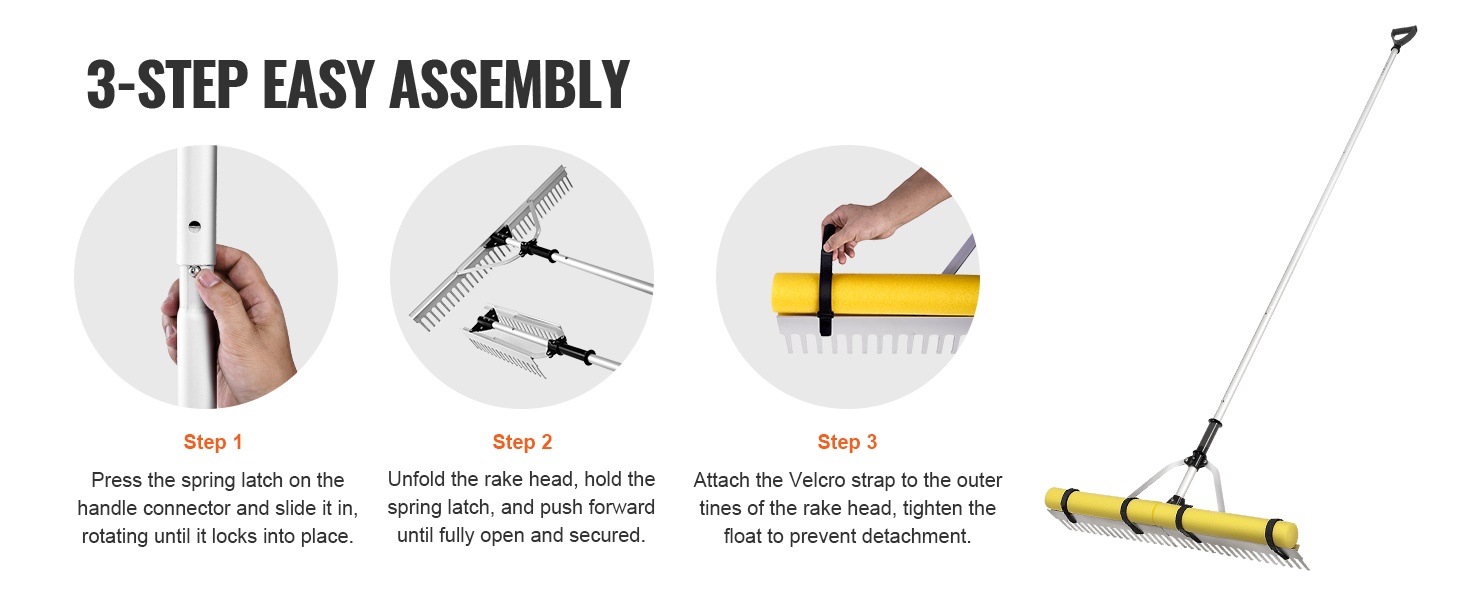 3-STEP EASY ASSEMBLY

Step 1

Press the spring latch on the handle connector and slide it in, rotating until it locks into place.

Step 2

Unfold the rake head, hold the spring latch, and push forward until fully open and secured.

Step 3

Attach the Velcro strap to the outer tines of the rake head, tighten the float to prevent detachment.