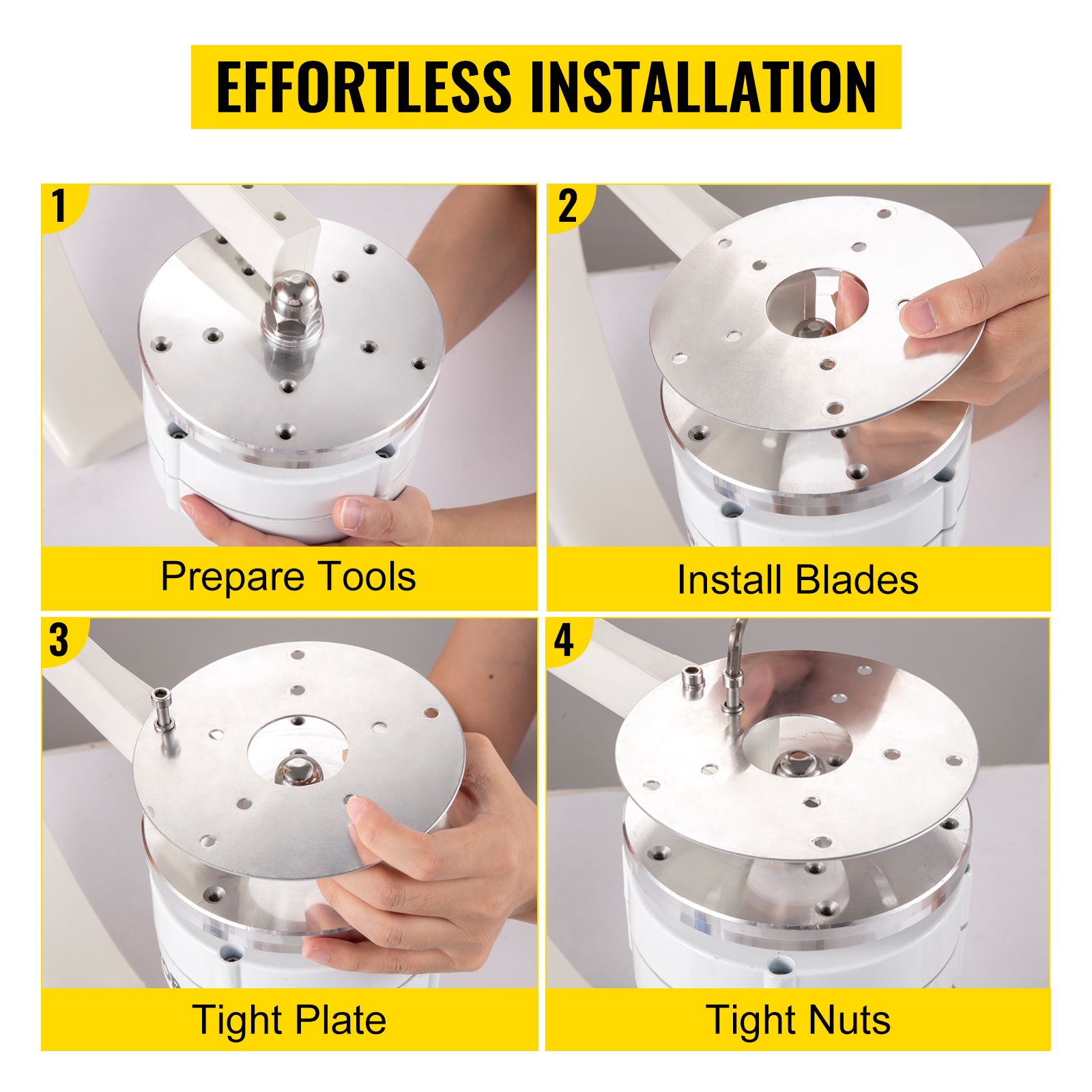 EFFORTLESS INSTALLATION

1

Prepare Tools

2

Install Blades

3

Tight Plate

4

Tight Nuts