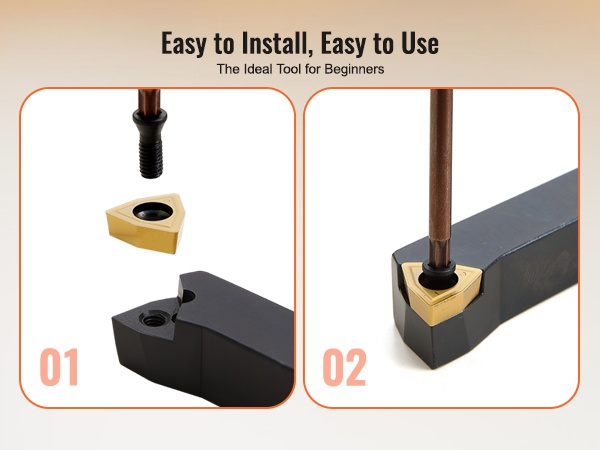 Easy to Install, Easy to Use
The Ideal Tool for Beginners

01

02