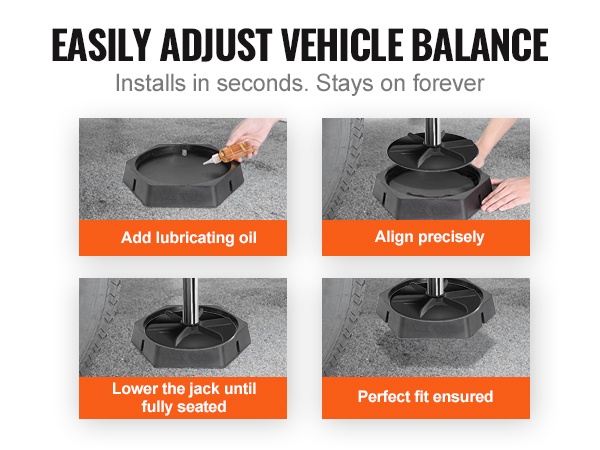 EASILY ADJUST VEHICLE BALANCE

Installs in seconds. Stays on forever

Add lubricating oil

Align precisely

Lower the jack until fully seated

Perfect fit ensured