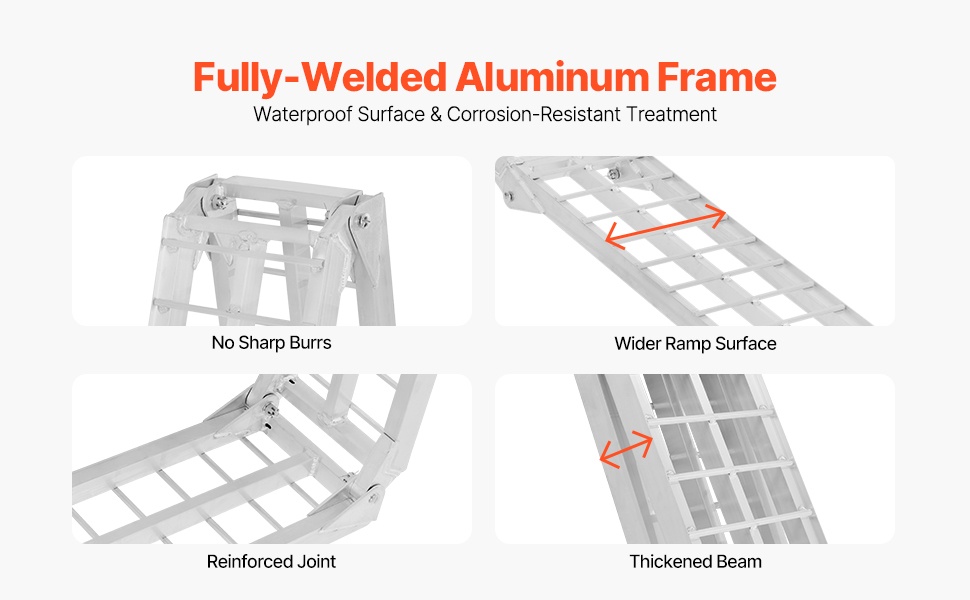 Fully-Welded Aluminum Frame

Waterproof Surface & Corrosion-Resistant Treatment

No Sharp Burrs

Wider Ramp Surface

Reinforced Joint

Thickened Beam