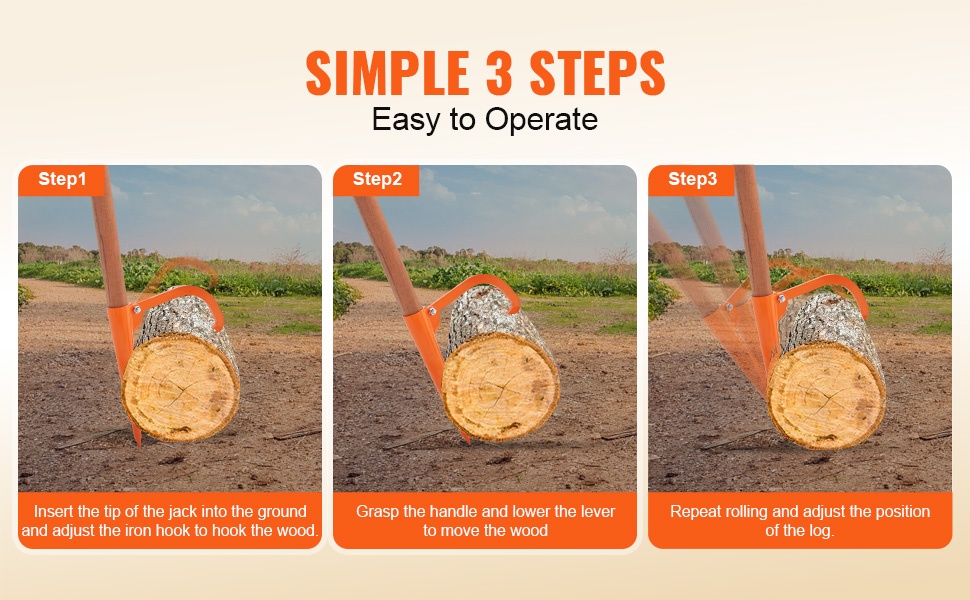 SIMPLE 3 STEPS
Easy to Operate

Step1
Insert the tip of the jack into the ground and adjust the iron hook to hook the wood.

Step2
Grasp the handle and lower the lever to move the wood

Step3
Repeat rolling and adjust the position of the log.