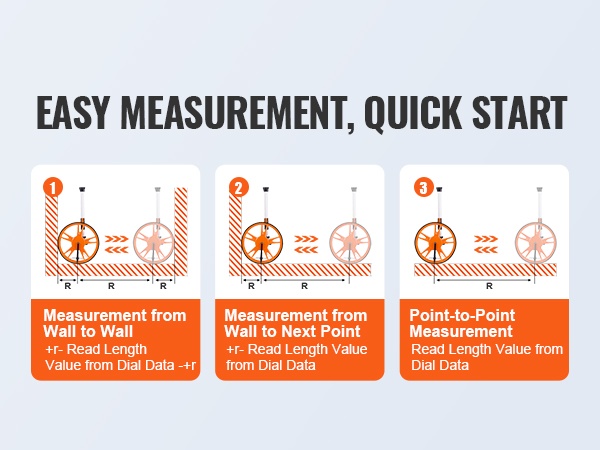 EASY MEASUREMENT, QUICK START

1

R R R

Measurement from Wall to Wall

+r- Read Length Value from Dial Data -+r

2

R R

Measurement from Wall to Next Point

+r- Read Length Value from Dial Data

3

R

Point-to-Point Measurement

Read Length Value from Dial Data