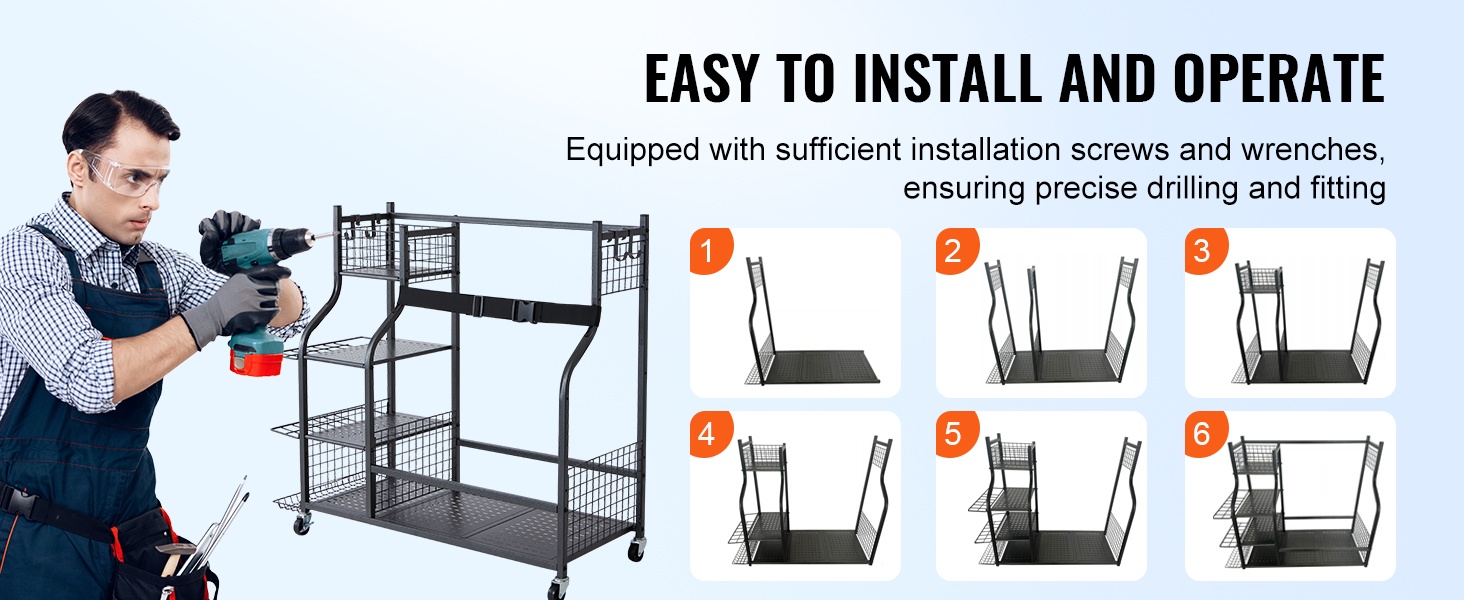 EASY TO INSTALL AND OPERATE

Equipped with sufficient installation screws and wrenches, ensuring precise drilling and fitting

1

2

3

4

5

6