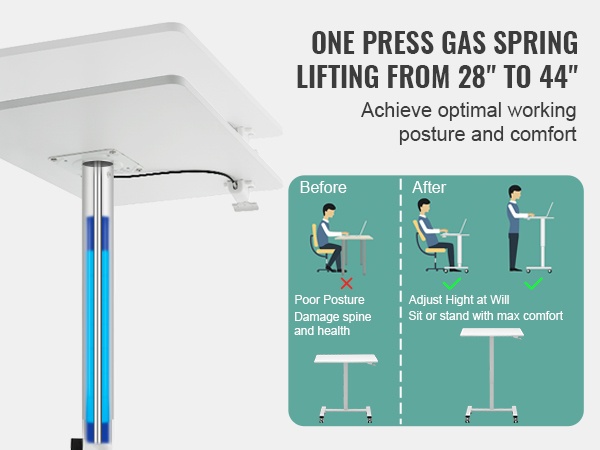 ONE PRESS GAS SPRING LIFTING FROM 28" TO 44"

Achieve optimal working posture and comfort

Before

Poor Posture
Damage spine and health

After

Adjust Hight at Will
Sit or stand with max comfort