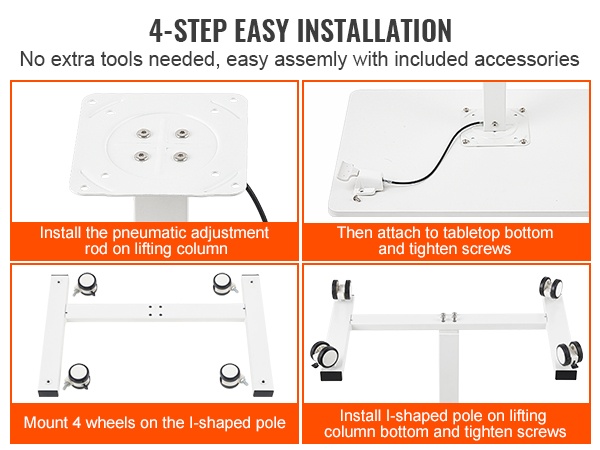 4-STEP EASY INSTALLATION

No extra tools needed, easy assemly with included accessories

Install the pneumatic adjustment rod on lifting column

Then attach to tabletop bottom and tighten screws

Mount 4 wheels on the I-shaped pole

Install I-shaped pole on lifting column bottom and tighten screws