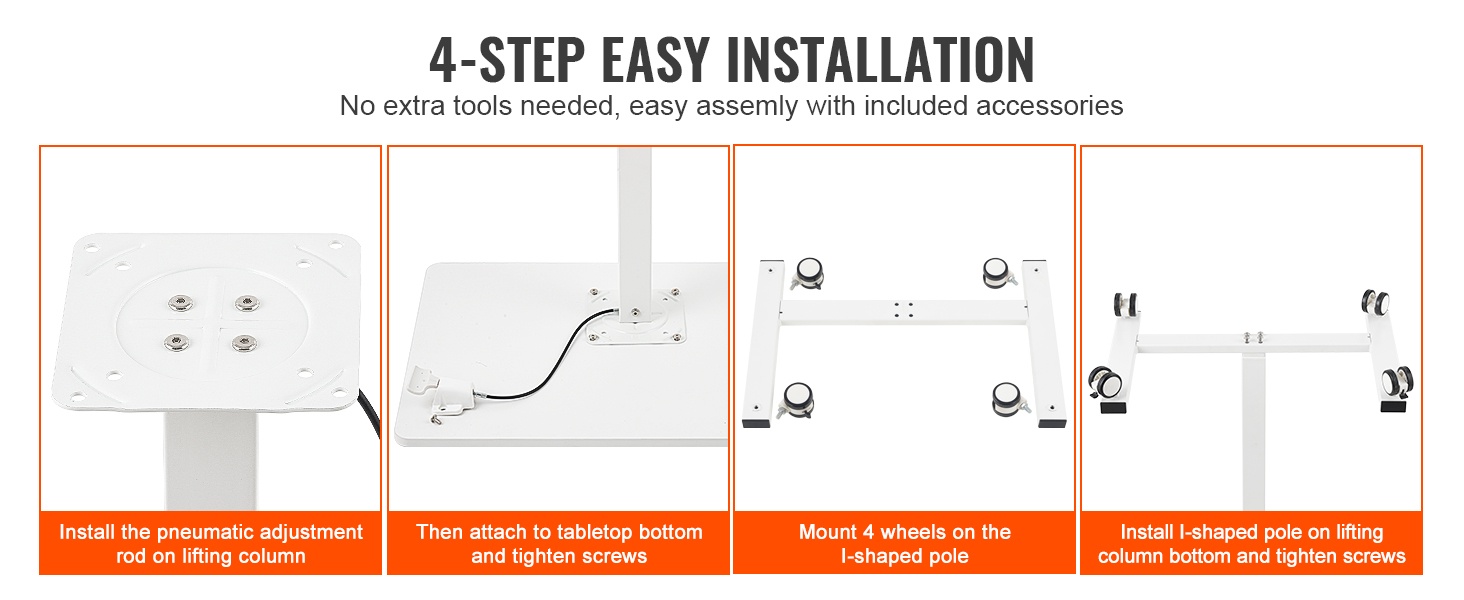 4-STEP EASY INSTALLATION

No extra tools needed, easy assemly with included accessories

Install the pneumatic adjustment rod on lifting column

Then attach to tabletop bottom and tighten screws

Mount 4 wheels on the I-shaped pole

Install I-shaped pole on lifting column bottom and tighten screws