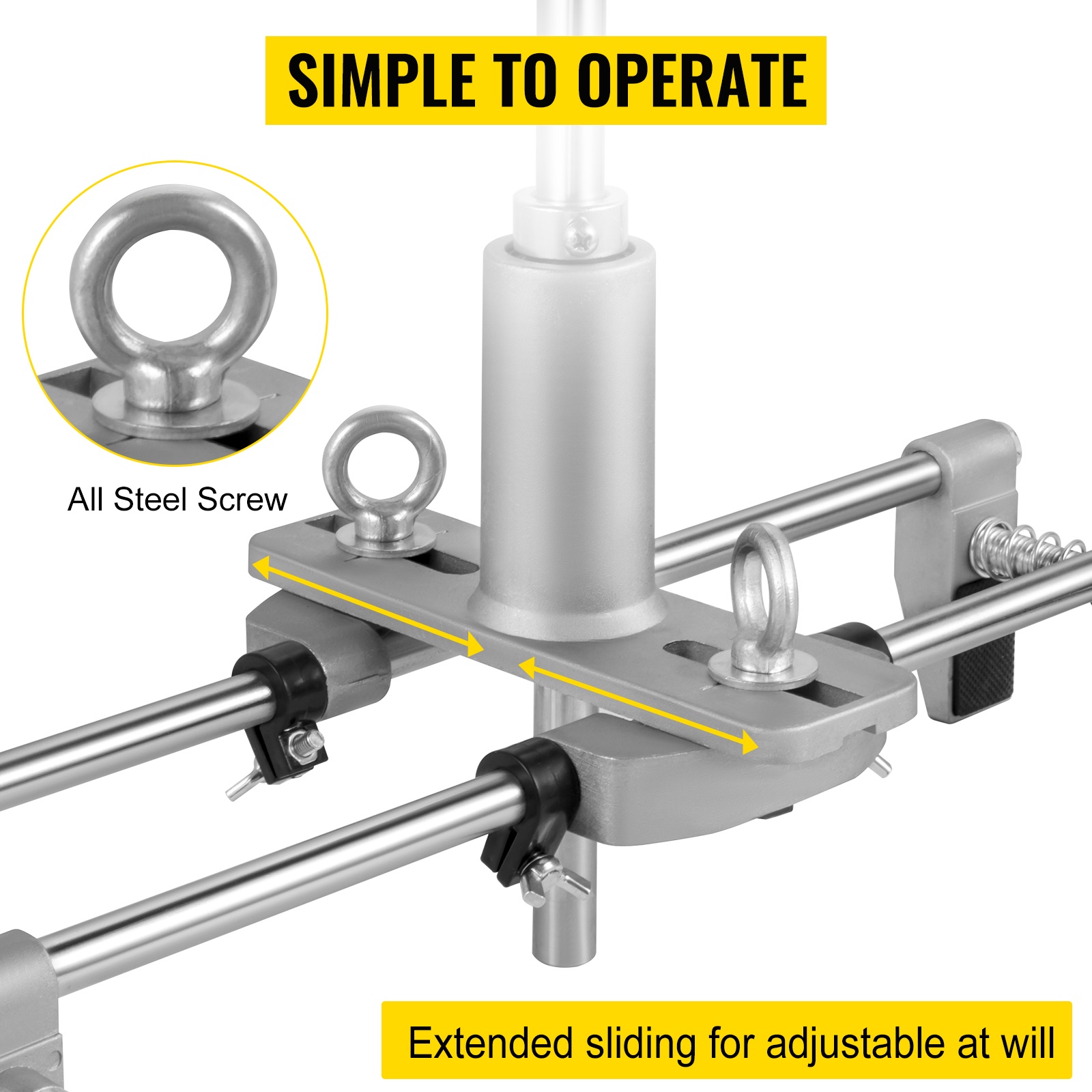 SIMPLE TO OPERATE

All Steel Screw

Extended sliding for adjustable at will