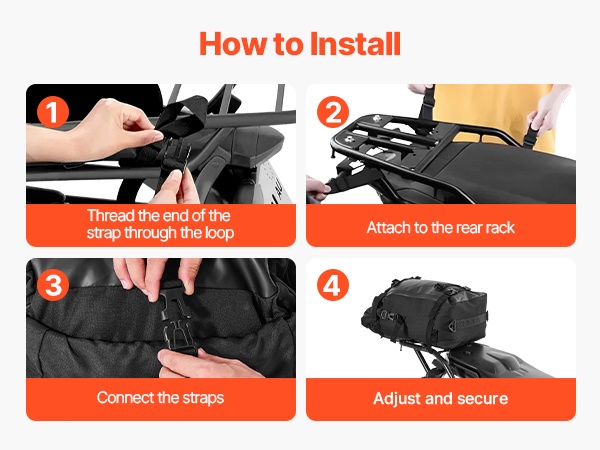 How to Install

1
Thread the end of the strap through the loop

2
Attach to the rear rack

3
Connect the straps

4
Adjust and secure