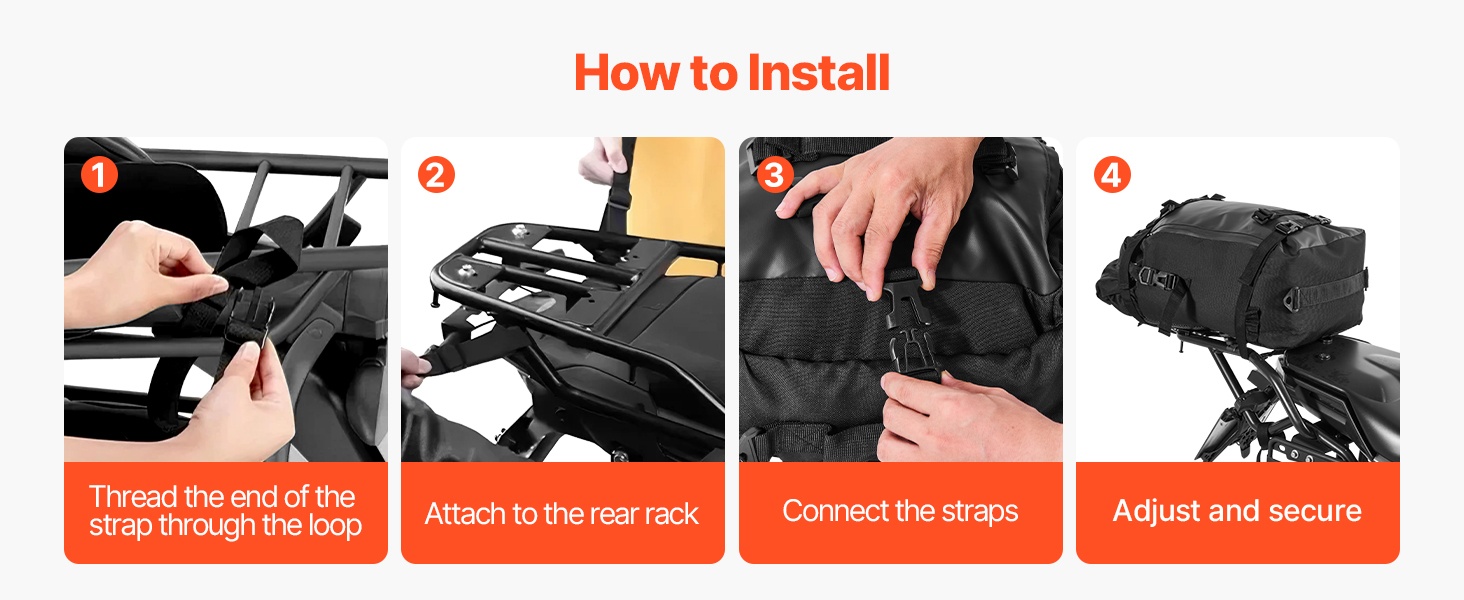 How to Install

1

Thread the end of the strap through the loop

2

Attach to the rear rack

3

Connect the straps

4

Adjust and secure