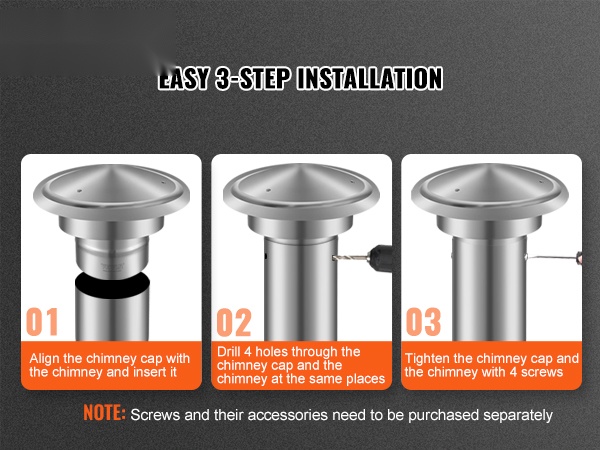 EASY 3-STEP INSTALLATION

01

Align the chimney cap with the chimney and insert it

02

Drill 4 holes through the chimney cap and the chimney at the same places

03

Tighten the chimney cap and the chimney with 4 screws

NOTE: Screws and their accessories need to be purchased separately