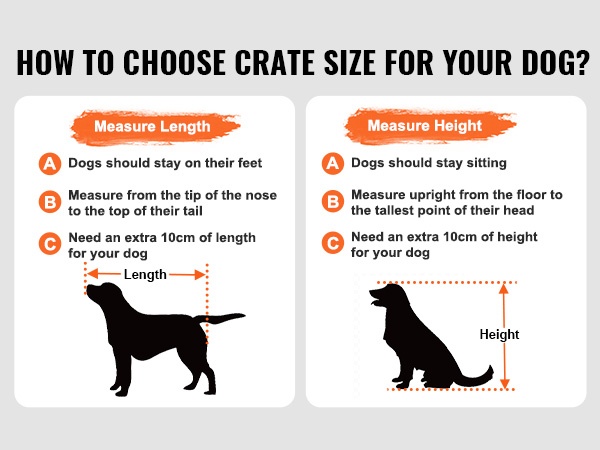 HOW TO CHOOSE CRATE SIZE FOR YOUR DOG?

Measure Length

A Dogs should stay on their feet

B Measure from the tip of the nose to the top of their tail

C Need an extra 10cm of length for your dog

Length

Measure Height

A Dogs should stay sitting

B Measure upright from the floor to the tallest point of their head

C Need an extra 10cm of height for your dog

Height