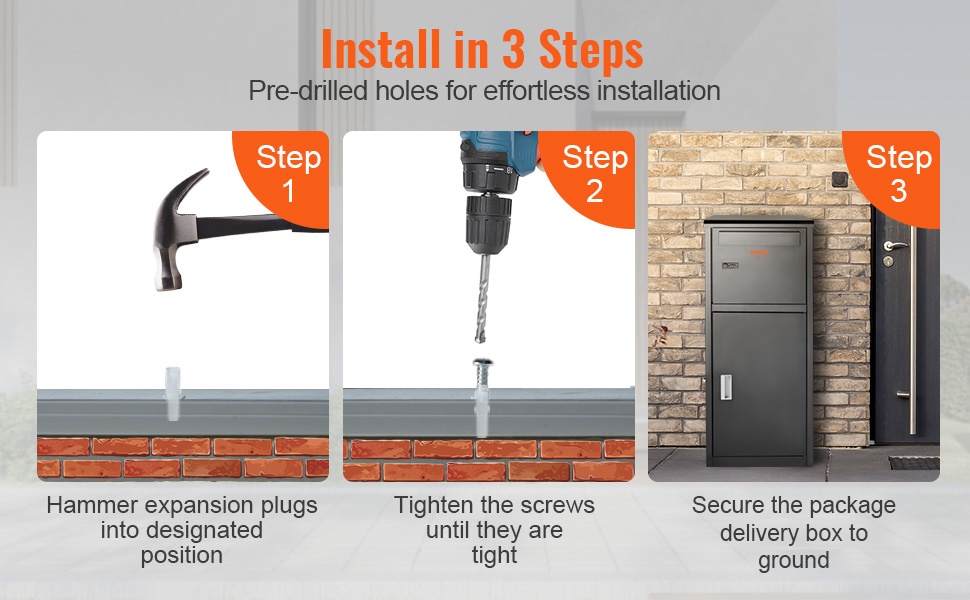 Install in 3 Steps
Pre-drilled holes for effortless installation

Step 1

Hammer expansion plugs into designated position

Step 2

Tighten the screws until they are tight

Step 3

Secure the package delivery box to ground