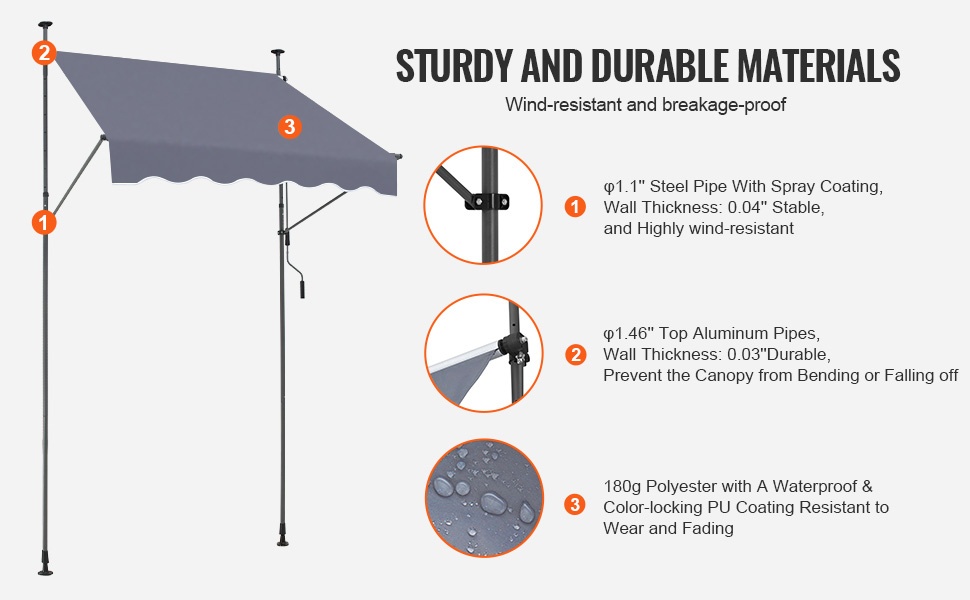 2

3

1

STURDY AND DURABLE MATERIALS

Wind-resistant and breakage-proof

1 φ1.1" Steel Pipe With Spray Coating, Wall Thickness: 0.04" Stable, and Highly wind-resistant

2 φ1.46" Top Aluminum Pipes, Wall Thickness: 0.03"Durable, Prevent the Canopy from Bending or Falling off

3 180g Polyester with A Waterproof & Color-locking PU Coating Resistant to Wear and Fading