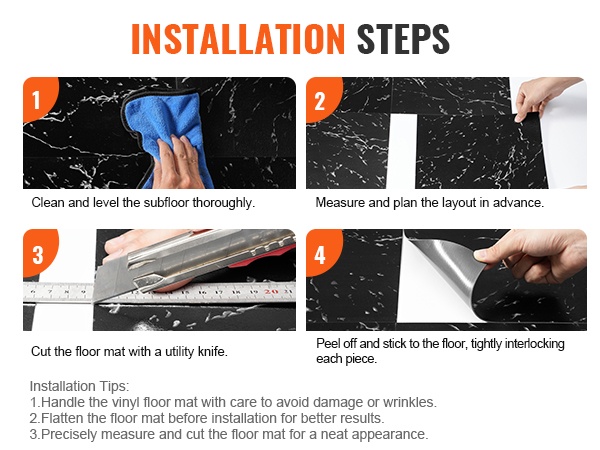 INSTALLATION STEPS

1

Clean and level the subfloor thoroughly.

2

Measure and plan the layout in advance.

3

6 7 8 9 15 16 17 18 19 20 21

Cut the floor mat with a utility knife.

4

Peel off and stick to the floor, tightly interlocking each piece.

Installation Tips:
1.Handle the vinyl floor mat with care to avoid damage or wrinkles.
2.Flatten the floor mat before installation for better results.
3.Precisely measure and cut the floor mat for a neat appearance.