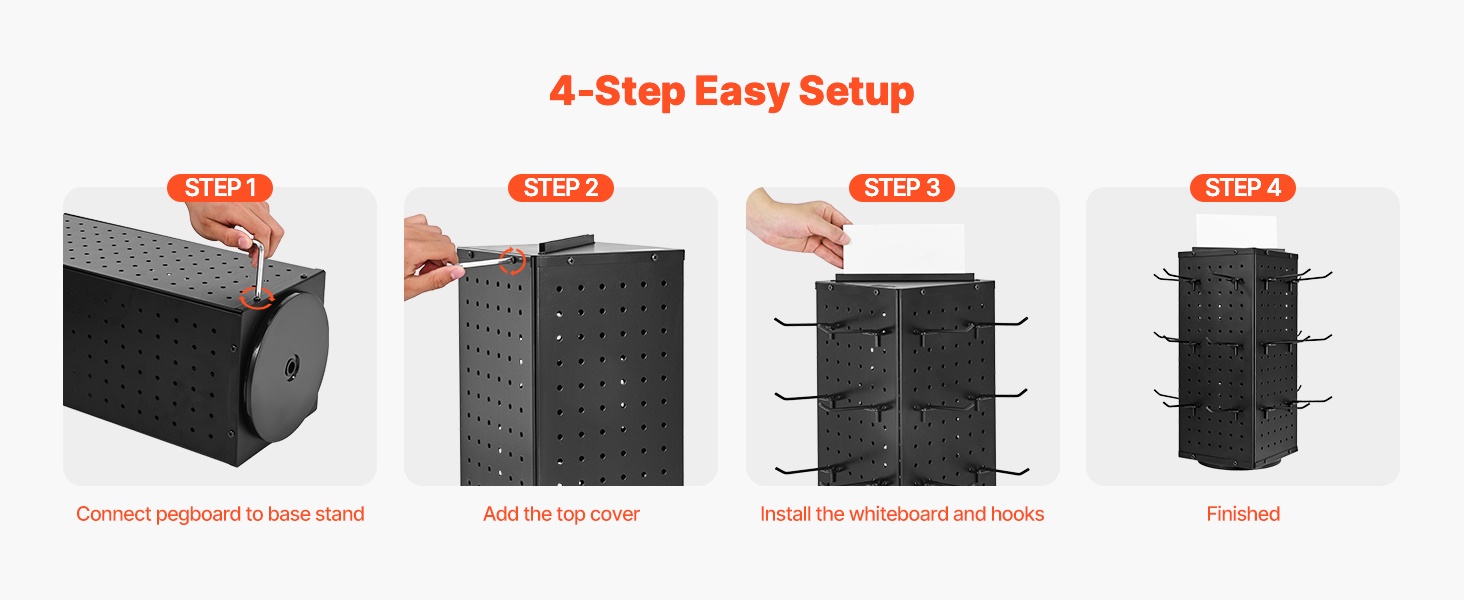 4-Step Easy Setup

STEP 1
Connect pegboard to base stand

STEP 2
Add the top cover

STEP 3
Install the whiteboard and hooks

STEP 4
Finished