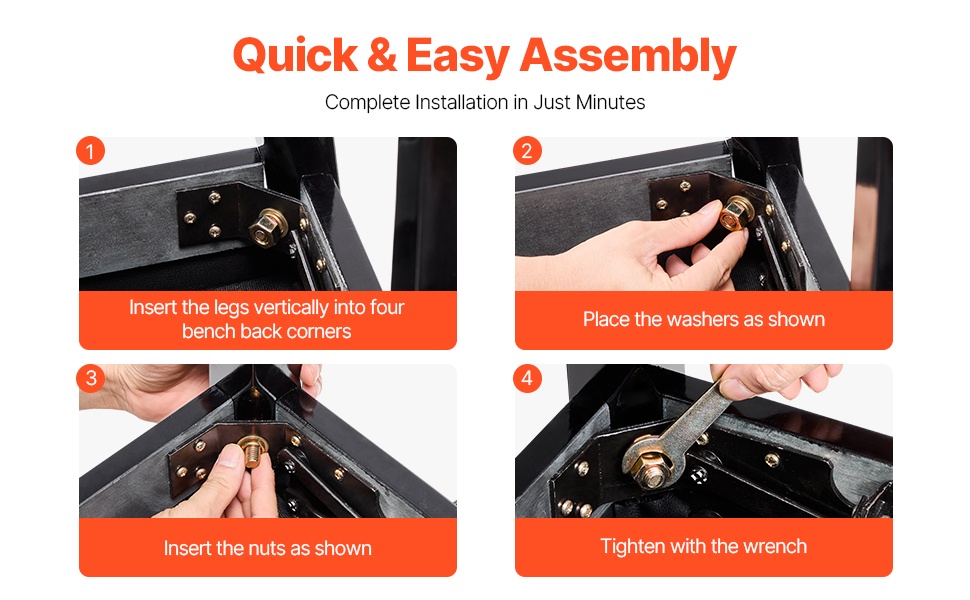 Quick & Easy Assembly

Complete Installation in Just Minutes

1

Insert the legs vertically into four bench back corners

2

Place the washers as shown

3

Insert the nuts as shown

4

Tighten with the wrench