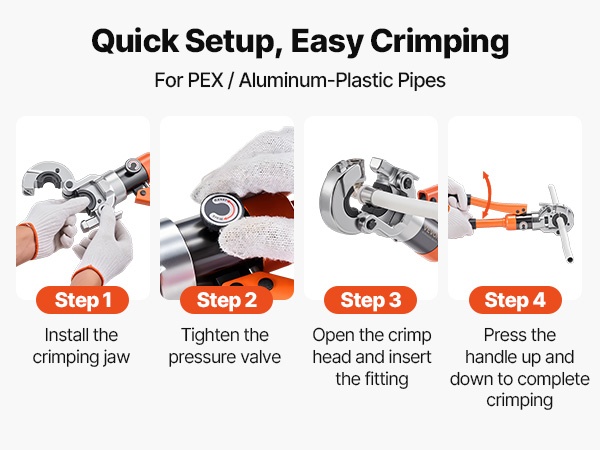 Quick Setup, Easy Crimping

For PEX / Aluminum-Plastic Pipes

Step 1

Install the crimping jaw

Step 2

Tighten the pressure valve

Step 3

Open the crimp head and insert the fitting

Step 4

Press the handle up and down to complete crimping