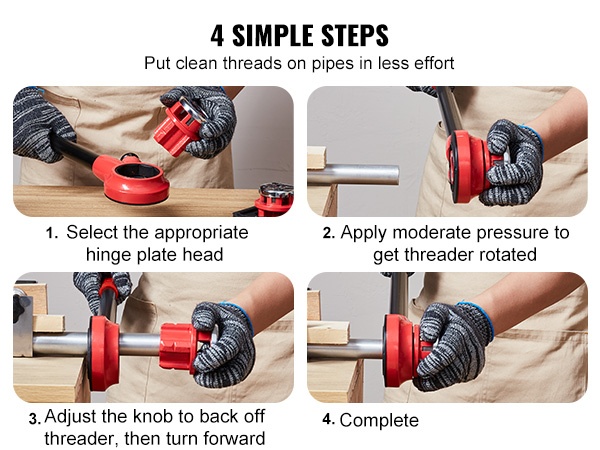 4 SIMPLE STEPS
Put clean threads on pipes in less effort

1. Select the appropriate hinge plate head

2. Apply moderate pressure to get threader rotated

3. Adjust the knob to back off threader, then turn forward

4. Complete