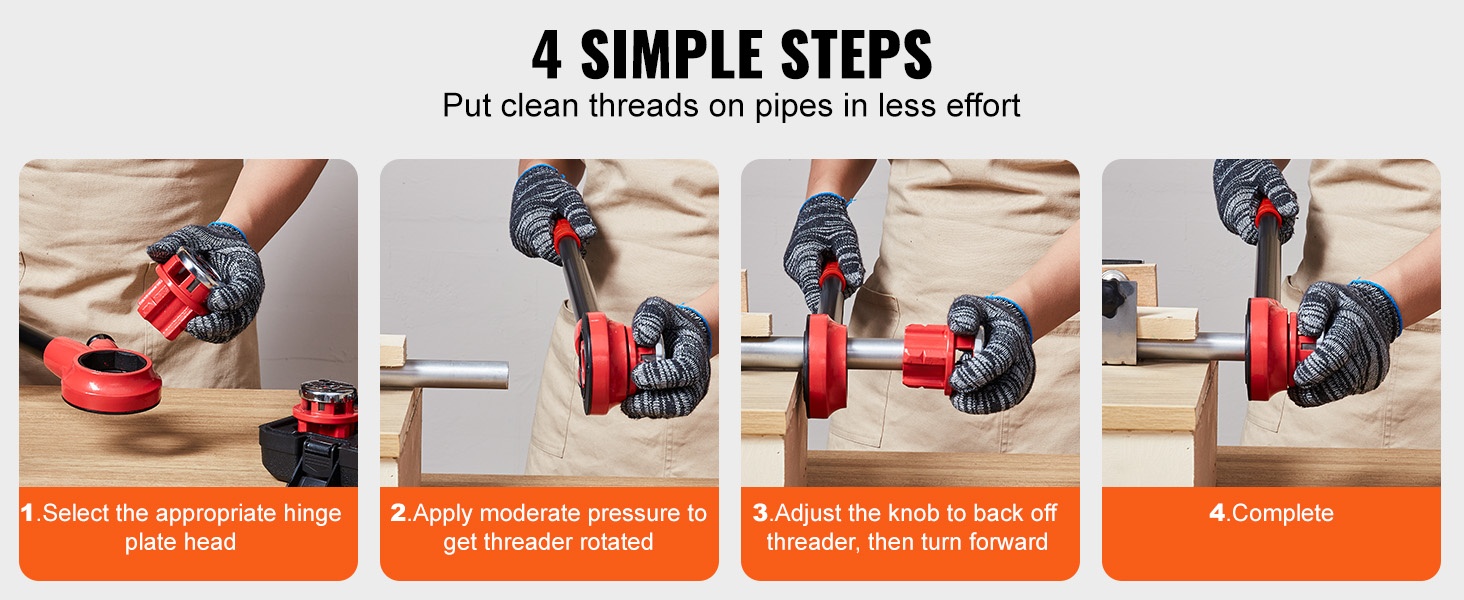 4 SIMPLE STEPS
Put clean threads on pipes in less effort

1.Select the appropriate hinge plate head

2.Apply moderate pressure to get threader rotated

3.Adjust the knob to back off threader, then turn forward

4.Complete