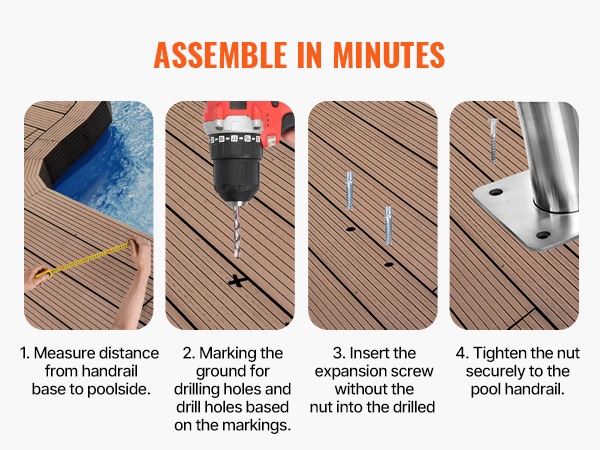 ASSEMBLE IN MINUTES

1. Measure distance from handrail base to poolside.

2. Marking the ground for drilling holes and drill holes based on the markings.

3. Insert the expansion screw without the nut into the drilled

4. Tighten the nut securely to the pool handrail.