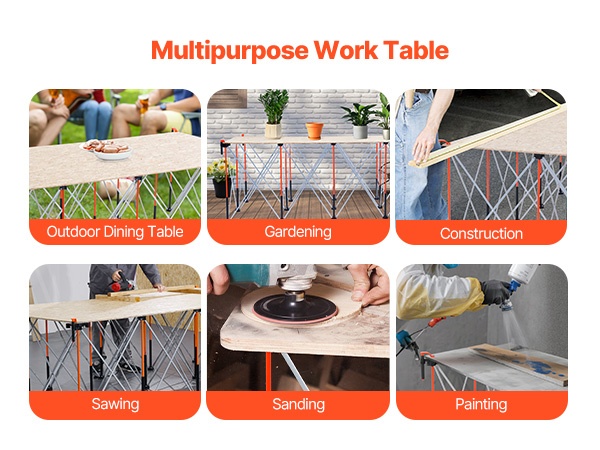 Multipurpose Work Table

Outdoor Dining Table

Gardening

Construction

Sawing

Sanding

Painting