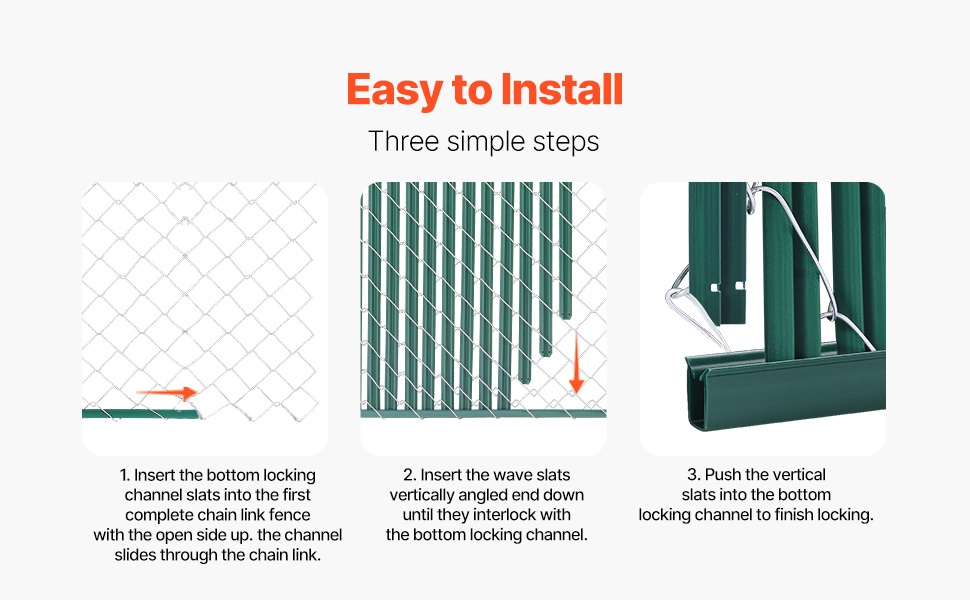 Easy to Install

Three simple steps

1. Insert the bottom locking channel slats into the first complete chain link fence with the open side up. the channel slides through the chain link.

2. Insert the wave slats vertically angled end down until they interlock with the bottom locking channel.

3. Push the vertical slats into the bottom locking channel to finish locking.