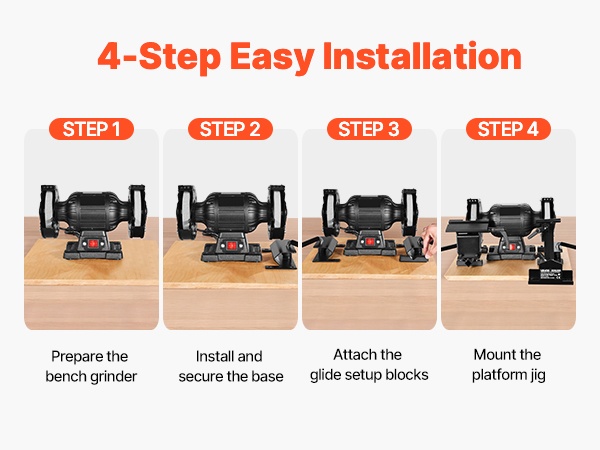 4-Step Easy Installation

STEP 1

Prepare the bench grinder

STEP 2

Install and secure the base

STEP 3

Attach the glide setup blocks

STEP 4

Mount the platform jig