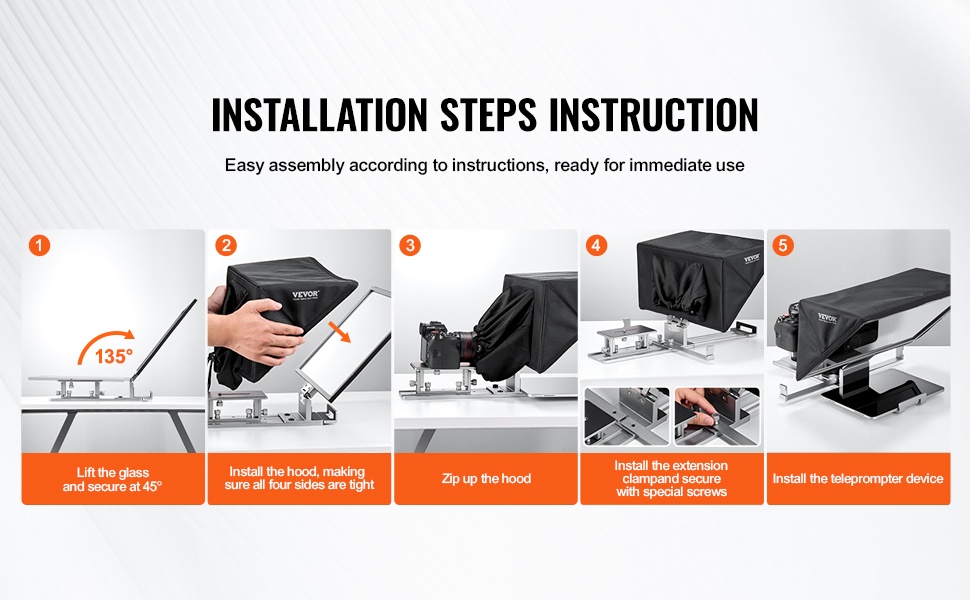 INSTALLATION STEPS INSTRUCTION

Easy assembly according to instructions, ready for immediate use

1

135°

Lift the glass and secure at 45°

2

VEVOR

Install the hood, making sure all four sides are tight

3

Zip up the hood

4

VEVOR

Install the extension clampand secure with special screws

5

VEVOR

Install the teleprompter device