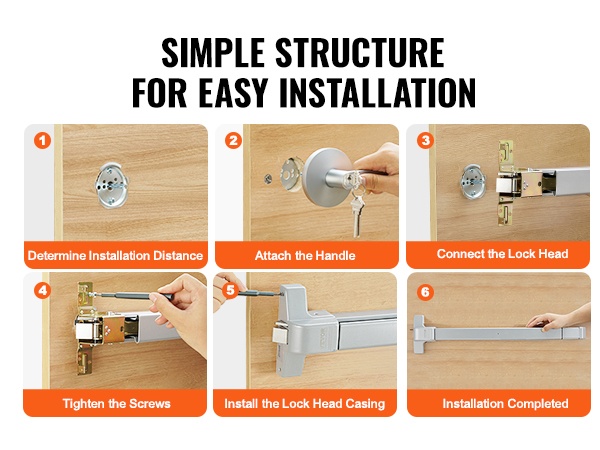 SIMPLE STRUCTURE FOR EASY INSTALLATION

1
Determine Installation Distance

2
Attach the Handle

3
Connect the Lock Head

4
Tighten the Screws

5
Install the Lock Head Casing

6
Installation Completed