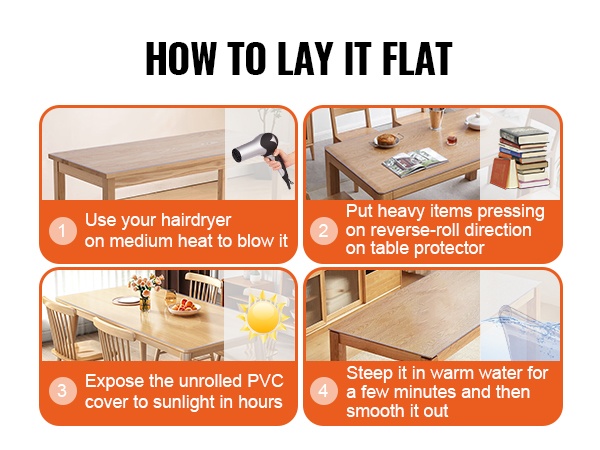 HOW TO LAY IT FLAT

1 Use your hairdryer on medium heat to blow it

2 Put heavy items pressing on reverse-roll direction on table protector

3 Expose the unrolled PVC cover to sunlight in hours

4 Steep it in warm water for a few minutes and then smooth it out