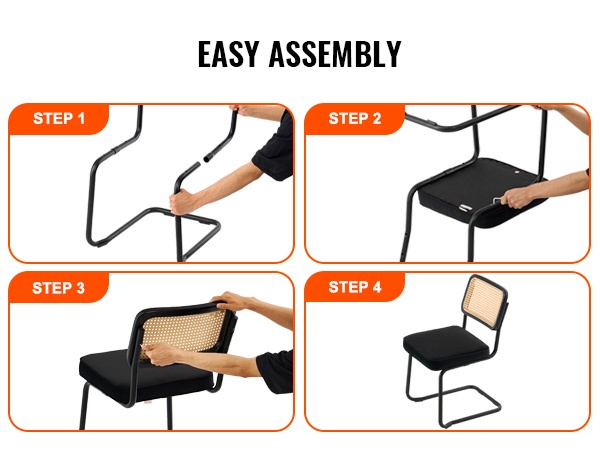 EASY ASSEMBLY

STEP 1

STEP 2

STEP 3

STEP 4