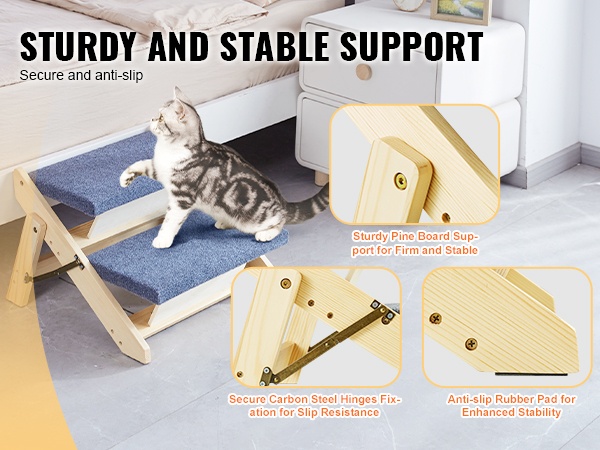 STURDY AND STABLE SUPPORT

Secure and anti-slip

Sturdy Pine Board Support for Firm and Stable

Secure Carbon Steel Hinges Fixation for Slip Resistance

Anti-slip Rubber Pad for Enhanced Stability