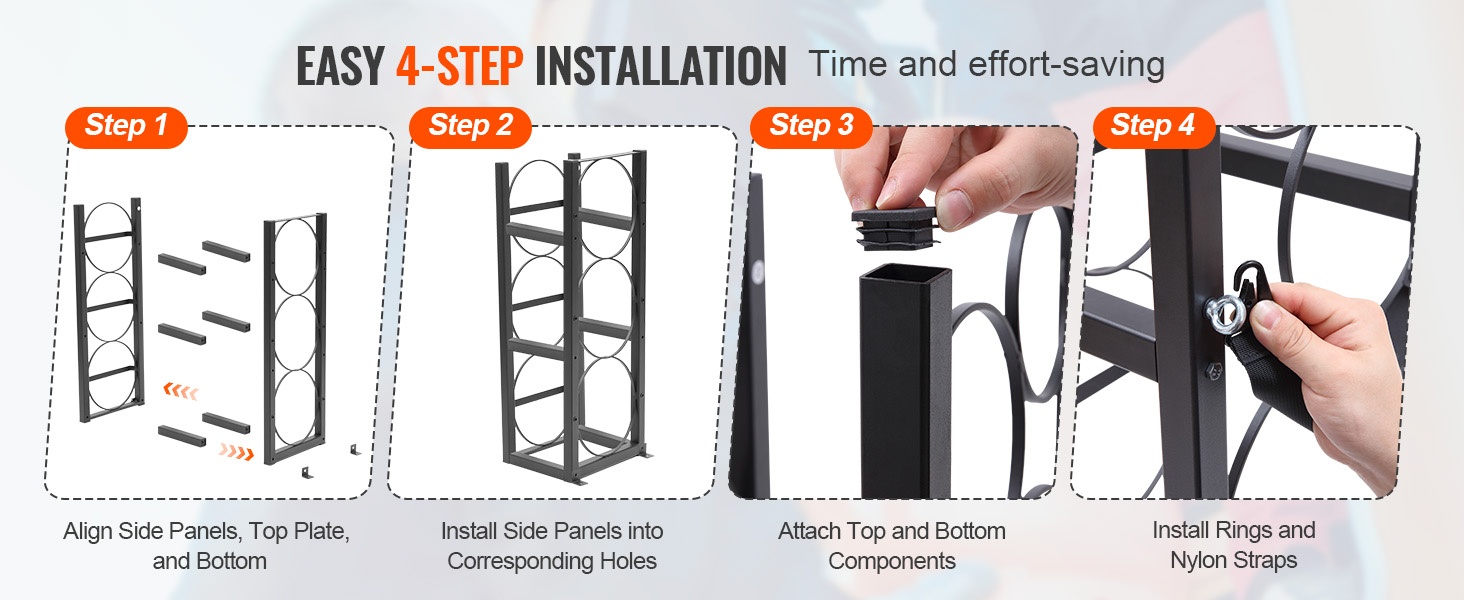 EASY 4-STEP INSTALLATION Time and effort-saving

Step 1

Align Side Panels, Top Plate, and Bottom

Step 2

Install Side Panels into Corresponding Holes

Step 3

Attach Top and Bottom Components

Step 4

Install Rings and Nylon Straps