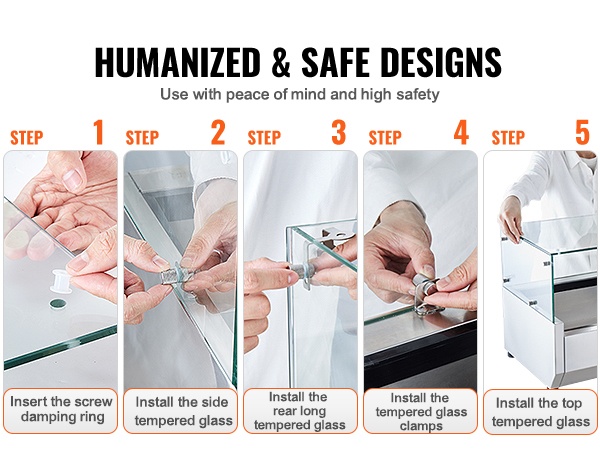 HUMANIZED & SAFE DESIGNS

Use with peace of mind and high safety

STEP 1

Insert the screw damping ring

STEP 2

Install the side tempered glass

STEP 3

Install the rear long tempered glass

STEP 4

Install the tempered glass clamps

STEP 5

Install the top tempered glass