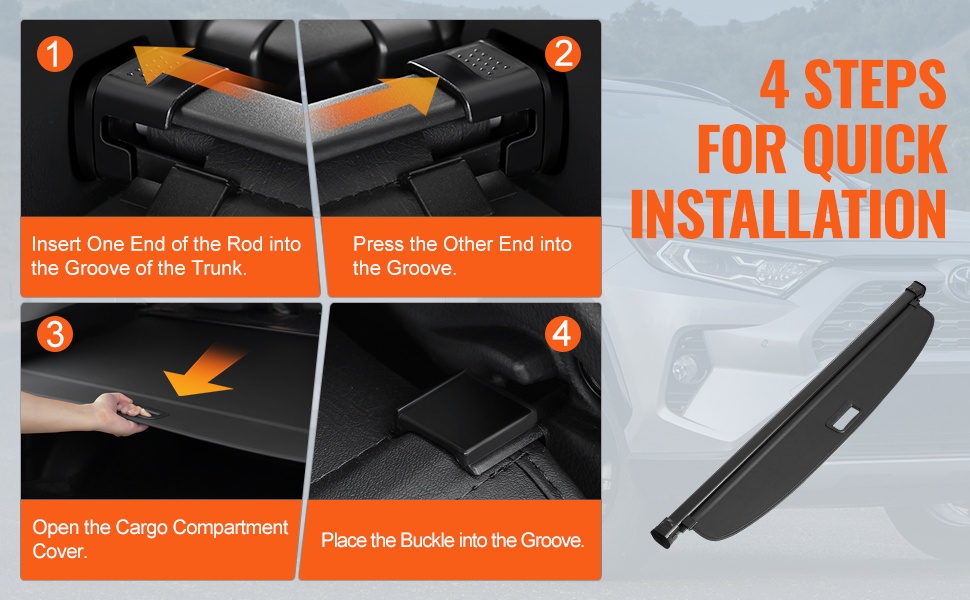 1

Insert One End of the Rod into the Groove of the Trunk.

2

Press the Other End into the Groove.

3

Open the Cargo Compartment Cover.

4

Place the Buckle into the Groove.

4 STEPS FOR QUICK INSTALLATION