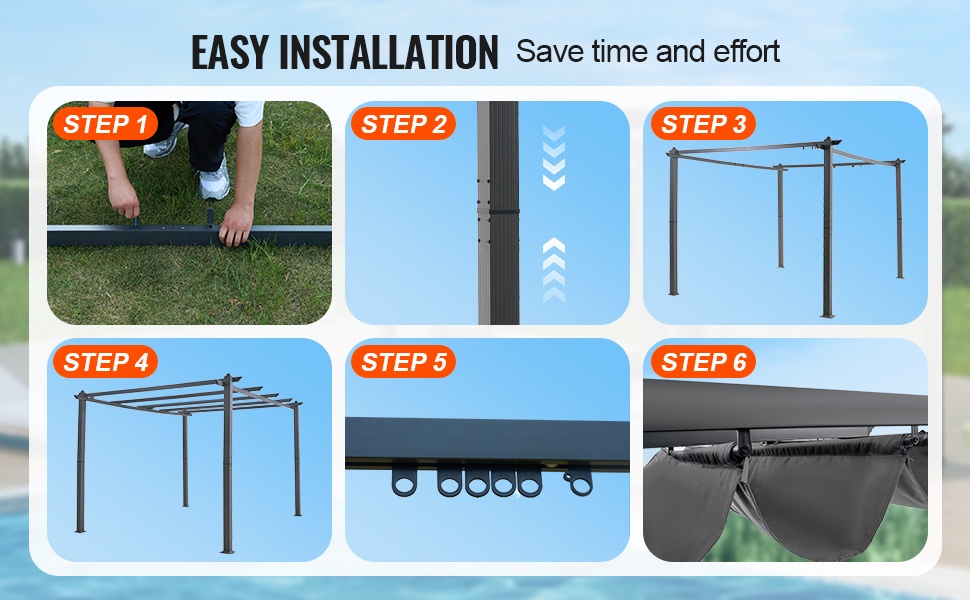 EASY INSTALLATION Save time and effort

STEP 1

STEP 2

STEP 3

STEP 4

STEP 5

STEP 6