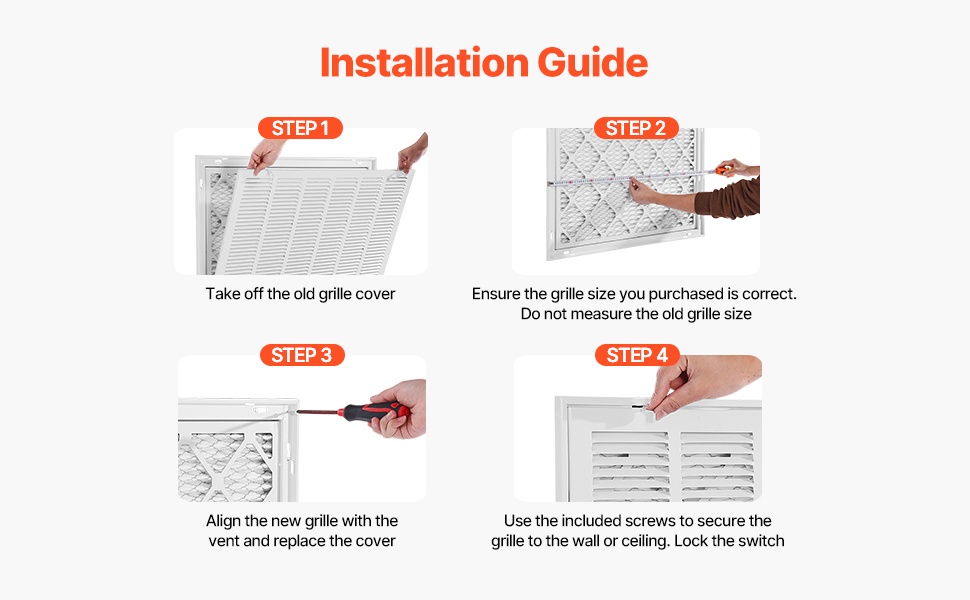 Installation Guide

STEP 1

Take off the old grille cover

STEP 2

Ensure the grille size you purchased is correct.
Do not measure the old grille size

STEP 3

Align the new grille with the vent and replace the cover

STEP 4

Use the included screws to secure the grille to the wall or ceiling. Lock the switch