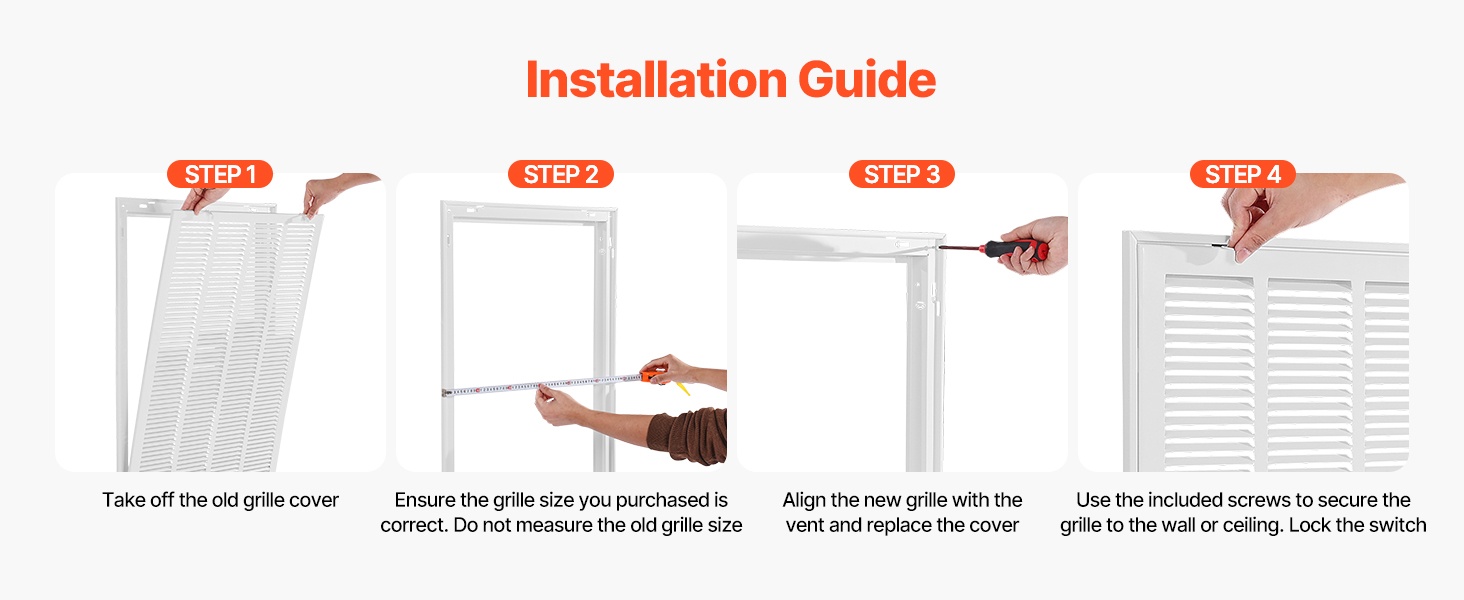 Installation Guide

STEP 1

Take off the old grille cover

STEP 2

Ensure the grille size you purchased is correct. Do not measure the old grille size

STEP 3

Align the new grille with the vent and replace the cover

STEP 4

Use the included screws to secure the grille to the wall or ceiling. Lock the switch