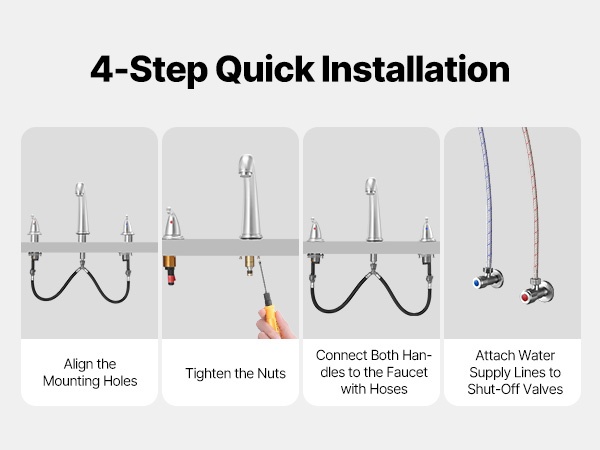 4-Step Quick Installation

Align the Mounting Holes

Tighten the Nuts

Connect Both Handles to the Faucet with Hoses

Attach Water Supply Lines to Shut-Off Valves