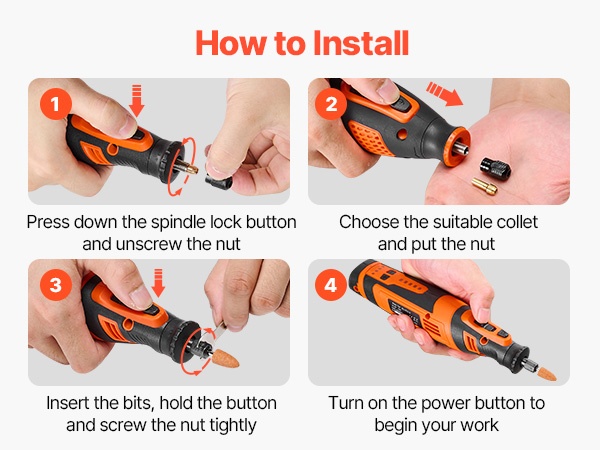 How to Install

1

Press down the spindle lock button and unscrew the nut

2

Choose the suitable collet and put the nut

3

Insert the bits, hold the button and screw the nut tightly

4

Turn on the power button to begin your work